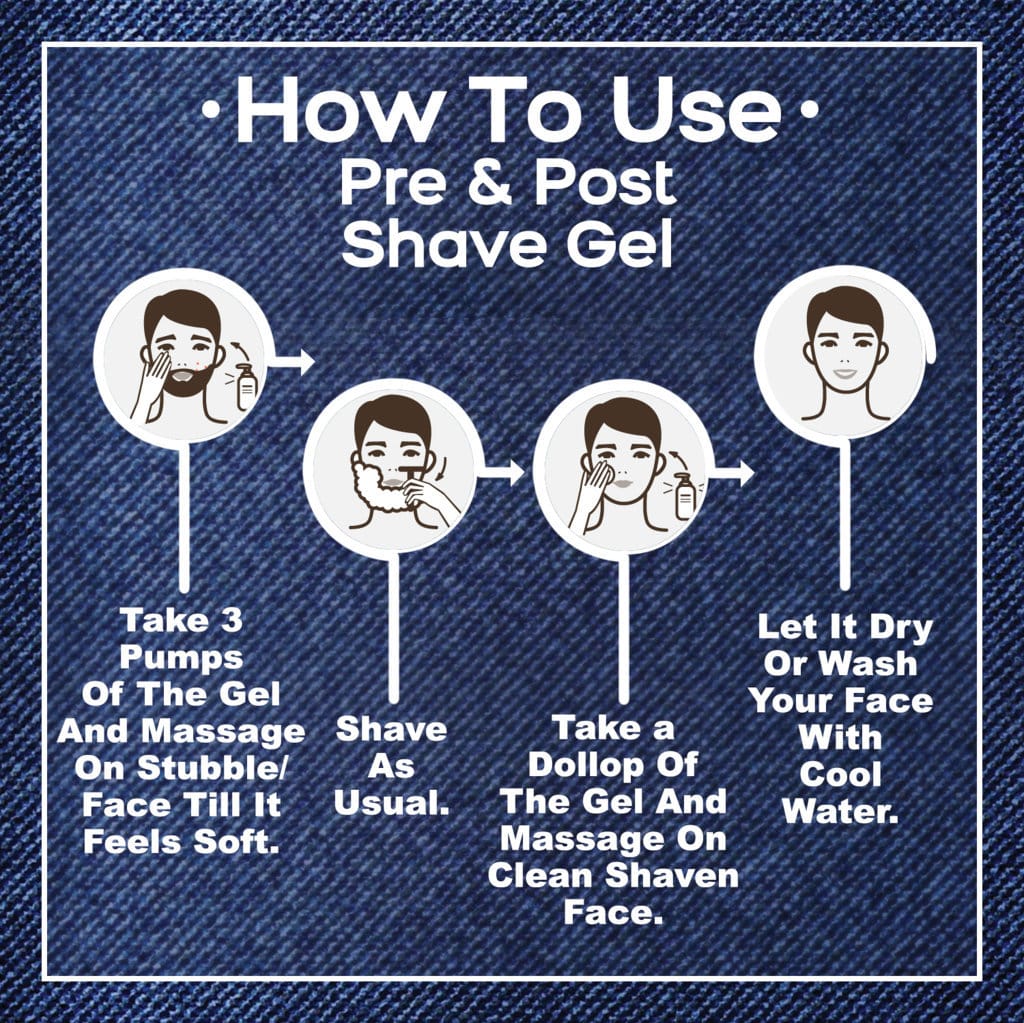 •How To Use•
Pre & Post
Shave Gel

Take 3 Pumps Of The Gel And Massage On Stubble/ Face Till It Feels Soft.

Shave As Usual.

Take a Dollop Of The Gel And Massage On Clean Shaven Face.

Let It Dry Or Wash Your Face With Cool Water.