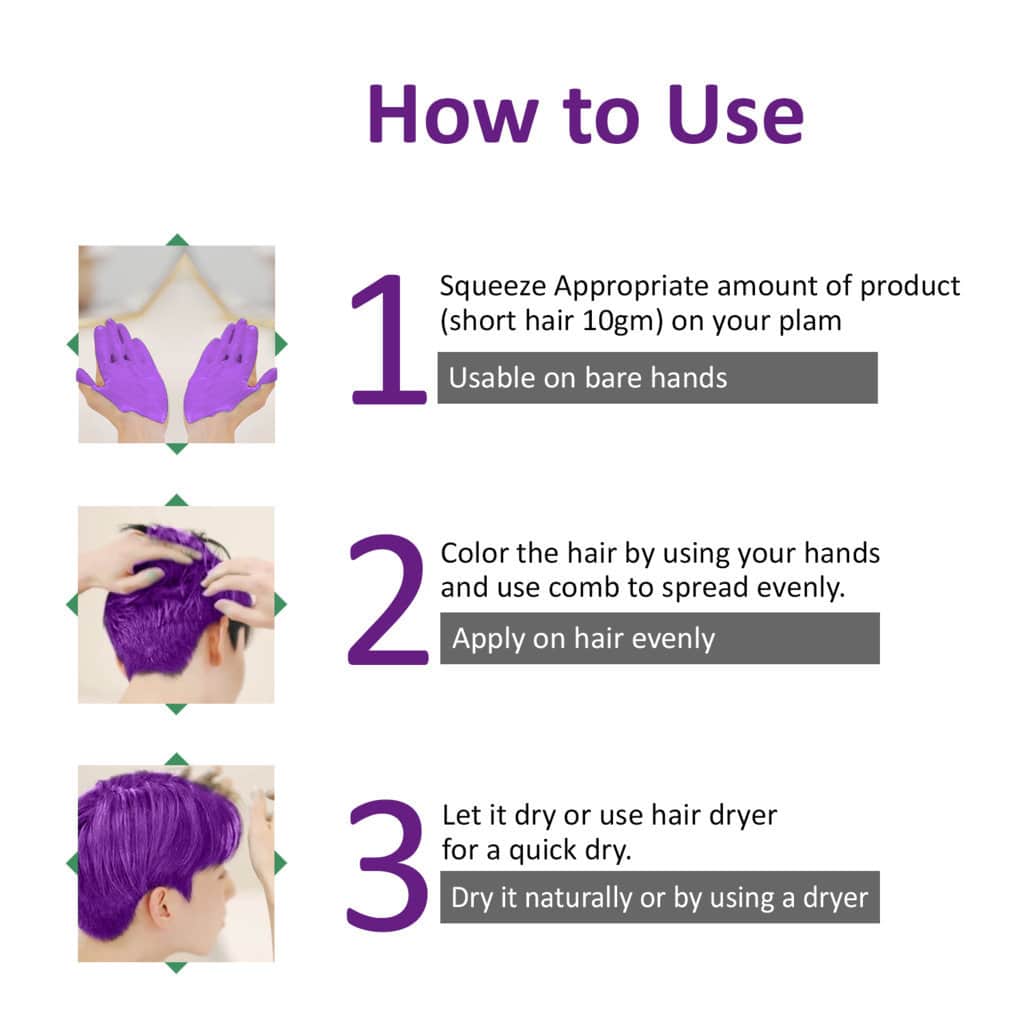 How to Use

1
Squeeze Appropriate amount of product (short hair 10gm) on your plam

Usable on bare hands

2
Color the hair by using your hands and use comb to spread evenly.

Apply on hair evenly

3
Let it dry or use hair dryer for a quick dry.

Dry it naturally or by using a dryer