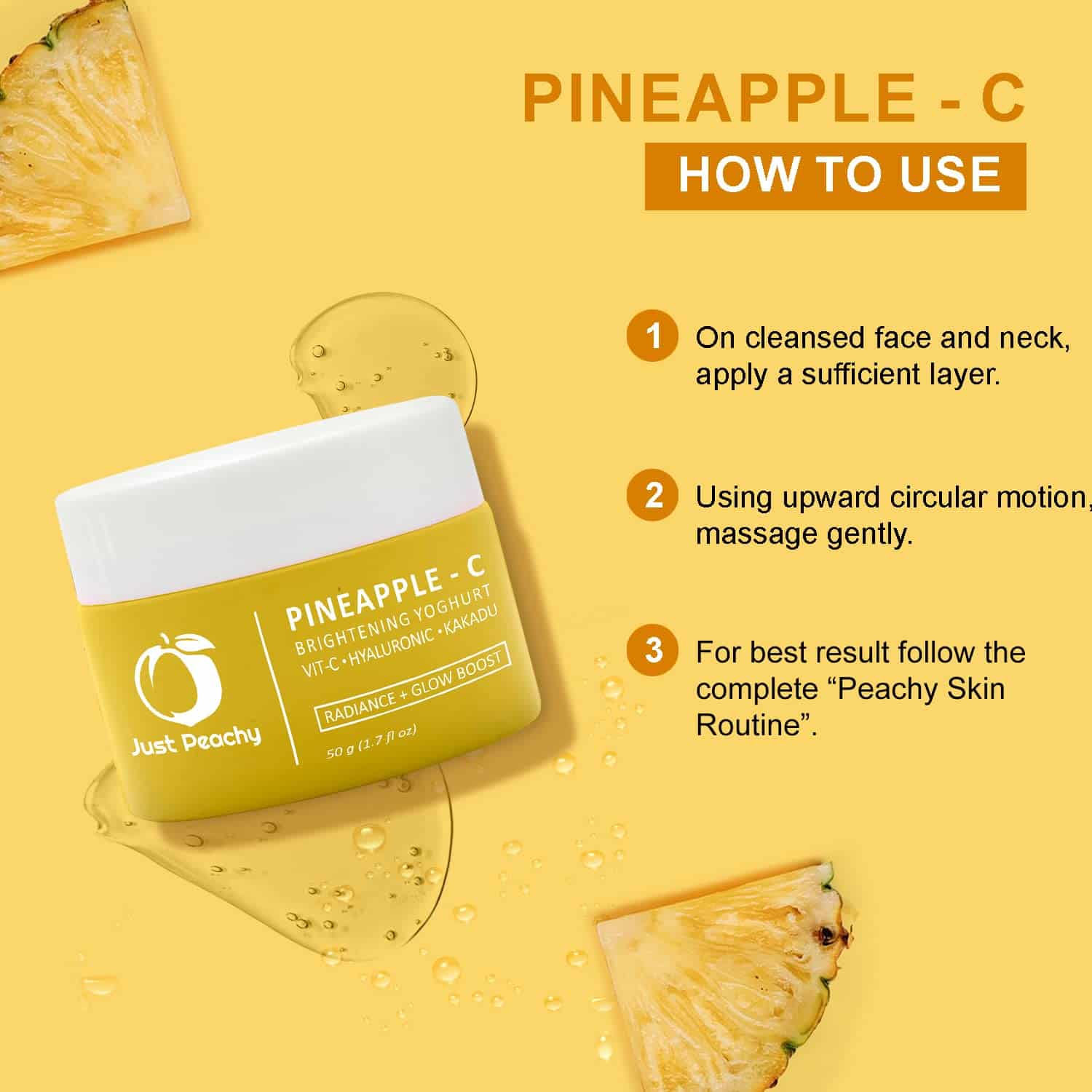 PINEAPPLE - C
HOW TO USE

1 On cleansed face and neck, apply a sufficient layer.

2 Using upward circular motion, massage gently.

3 For best result follow the complete “Peachy Skin Routine”.

Just Peachy

PINEAPPLE - C
BRIGHTENING YOGHURT
VIT-C • HYALURONIC • KAKADU
RADIANCE + GLOW BOOST
50 g (1.7 fl oz)